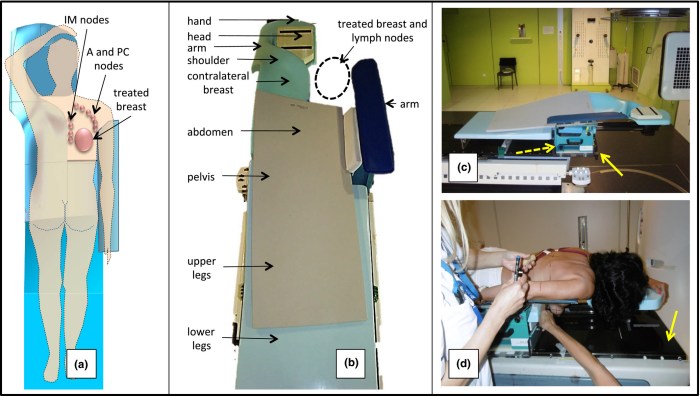 IM nodes
A and PC nodes
treated breast
(a)

hand
head
arm
shoulder
contralateral breast
treated breast and lymph nodes
arm
abdomen
pelvis
upper legs
lower legs
(b)

(c)

(d)