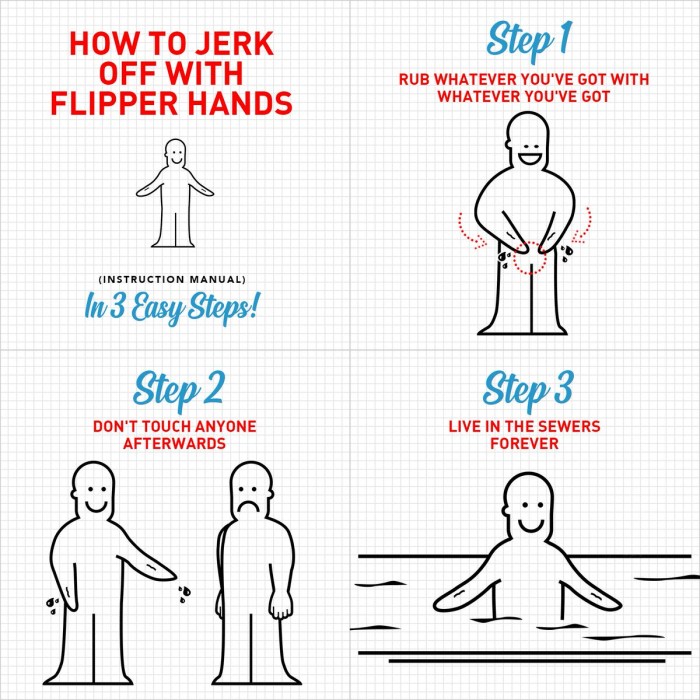 HOW TO JERK OFF WITH FLIPPER HANDS

(INSTRUCTION MANUAL)

In 3 Easy Steps!

Step 1

RUB WHATEVER YOU'VE GOT WITH WHATEVER YOU'VE GOT

Step 2

DON'T TOUCH ANYONE AFTERWARDS

Step 3

LIVE IN THE SEWERS FOREVER