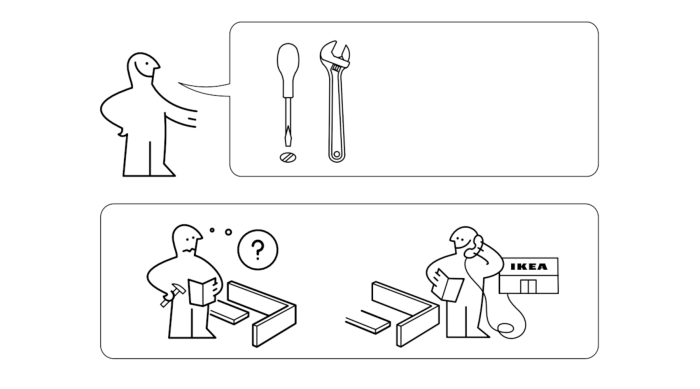 ?

IKEA