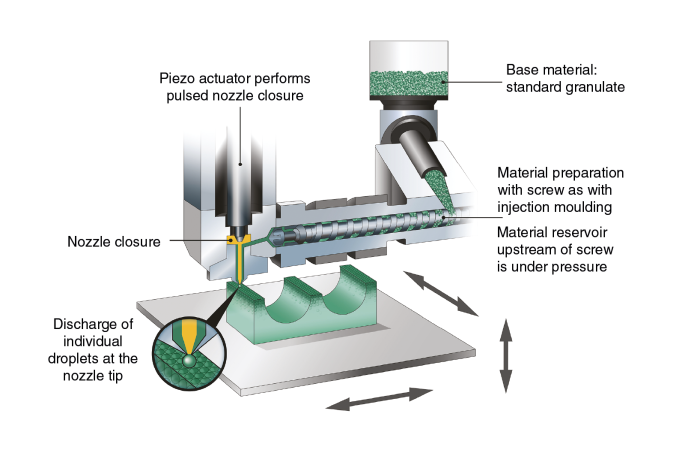 Piezo actuator performs pulsed nozzle closure

Base material: standard granulate

Material preparation with screw as with injection moulding

Material reservoir upstream of screw is under pressure

Nozzle closure

Discharge of individual droplets at the nozzle tip