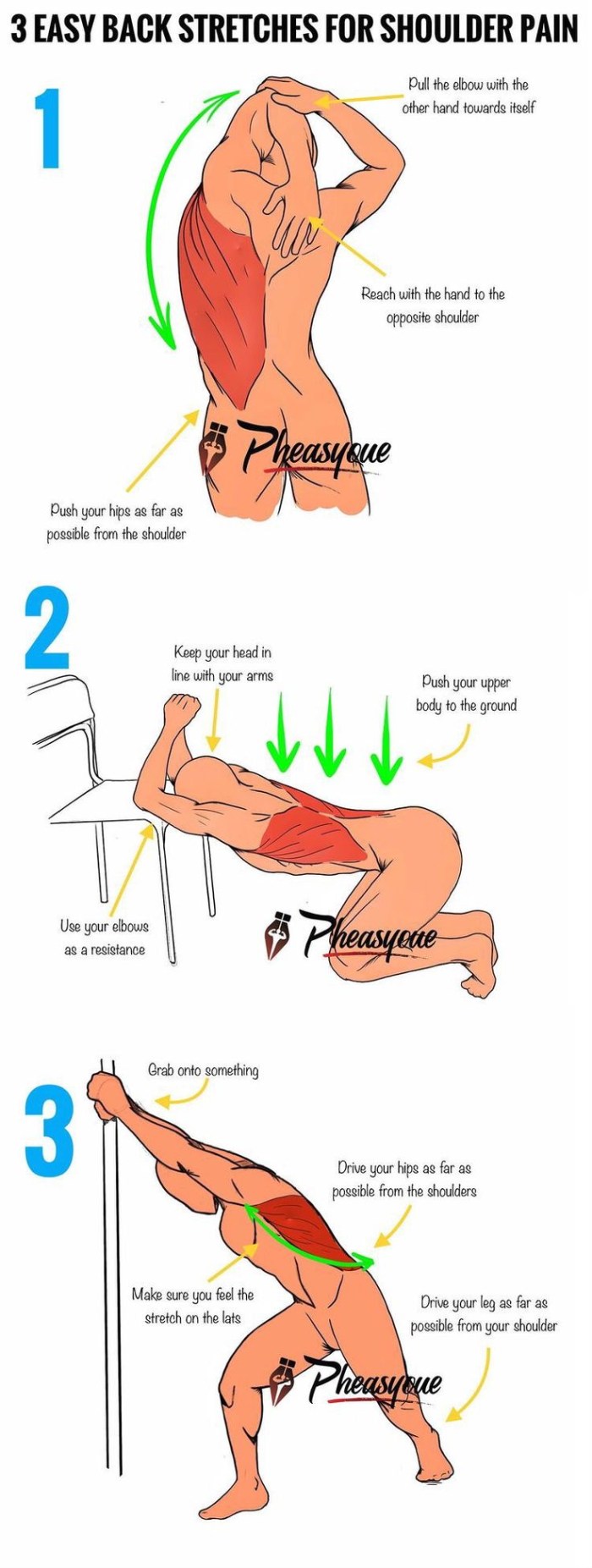 3 EASY BACK STRETCHES FOR SHOULDER PAIN

1

Pull the elbow with the other hand towards itself

Reach with the hand to the opposite shoulder

Pheasyque

Push your hips as far as possible from the shoulder

2

Keep your head in line with your arms

Push your upper body to the ground

Use your elbows as a resistance

Pheasyque

3

Grab onto something

Drive your hips as far as possible from the shoulders

Make sure you feel the stretch on the lats

Drive your leg as far as possible from your shoulder

Pheasyque